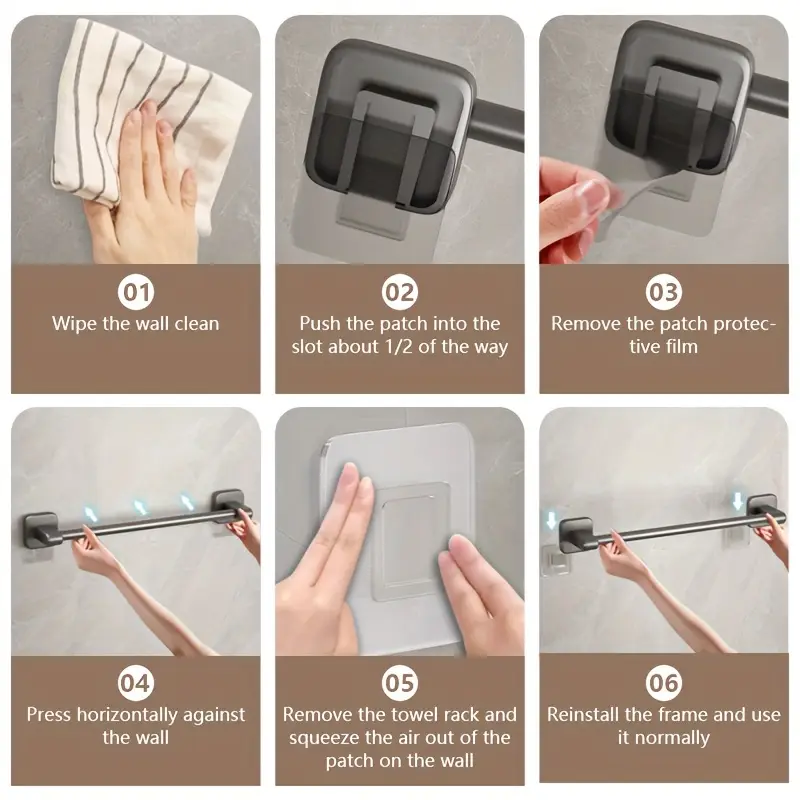 01
Wipe the wall clean

02
Push the patch into the slot about 1/2 of the way

03
Remove the patch protective film

04
Press horizontally against the wall

05
Remove the towel rack and squeeze the air out of the patch on the wall

06
Reinstall the frame and use it normally